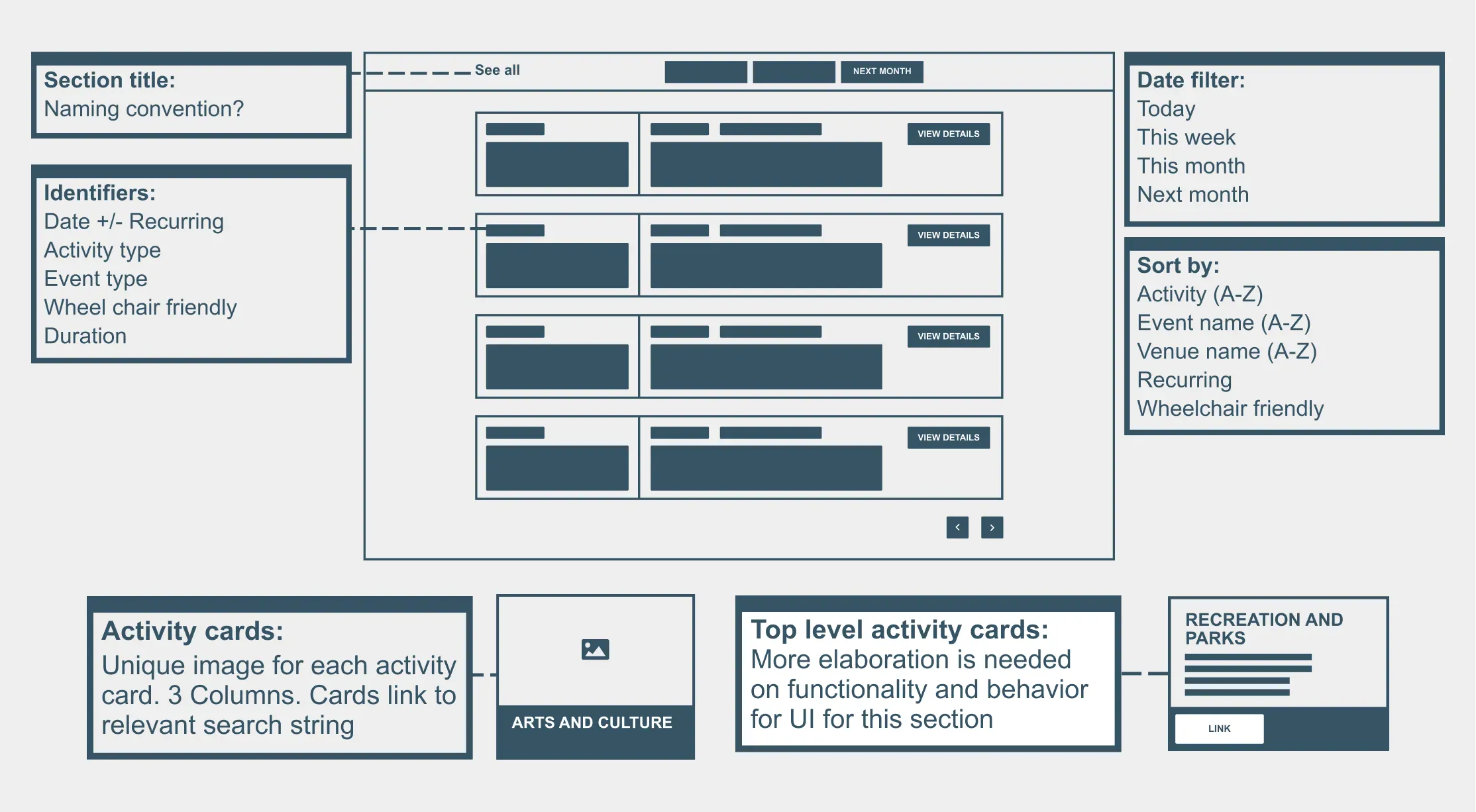 Section title:
Naming convention?

Identifiers:
Date +/- Recurring
Activity type
Event type
Wheel chair friendly
Duration

See all

NEXT MONTH

VIEW DETAILS

VIEW DETAILS

VIEW DETAILS

VIEW DETAILS

‹ ›

Date filter:
Today
This week
This month
Next month

Sort by:
Activity (A-Z)
Event name (A-Z)
Venue name (A-Z)
Recurring
Wheelchair friendly

Activity cards:
Unique image for each activity card. 3 Columns. Cards link to relevant search string

ARTS AND CULTURE

Top level activity cards:
More elaboration is needed on functionality and behavior for UI for this section

RECREATION AND PARKS

LINK